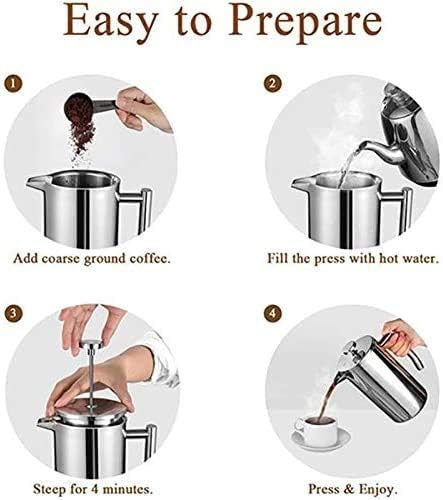 Easy to Prepare

1

Add coarse ground coffee.

2

Fill the press with hot water.

3

Steep for 4 minutes.

4

Press & Enjoy.