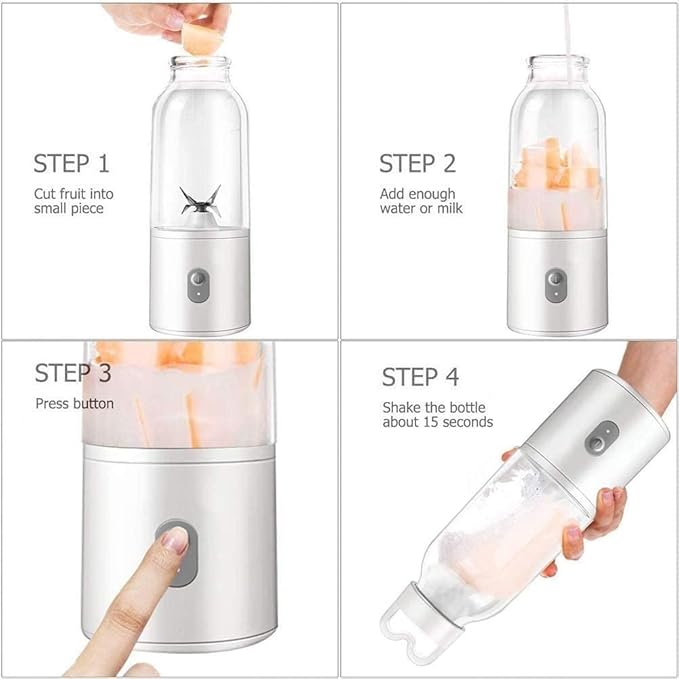 STEP 1

Cut fruit into small piece

STEP 2

Add enough water or milk

STEP 3

Press button

STEP 4

Shake the bottle about 15 seconds