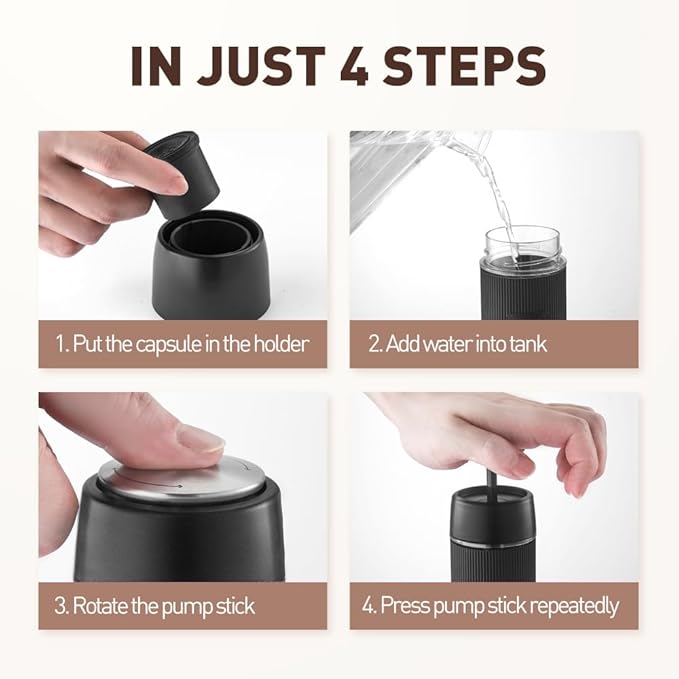 IN JUST 4 STEPS

1. Put the capsule in the holder

2. Add water into tank

3. Rotate the pump stick

4. Press pump stick repeatedly