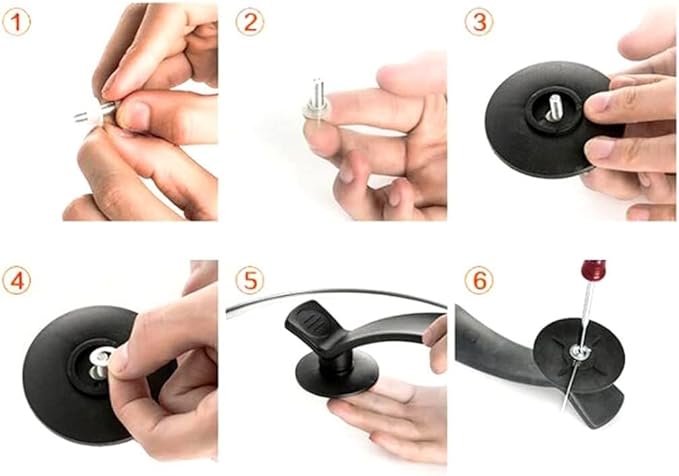 1
2
3
4
5
6