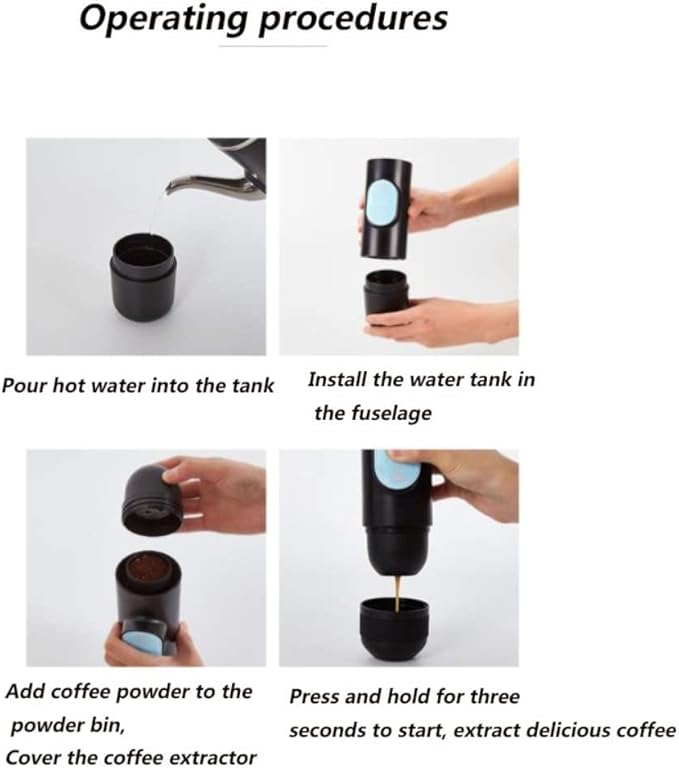 Operating procedures

Pour hot water into the tank

Install the water tank in the fuselage

Add coffee powder to the powder bin,
Cover the coffee extractor

Press and hold for three seconds to start, extract delicious coffee