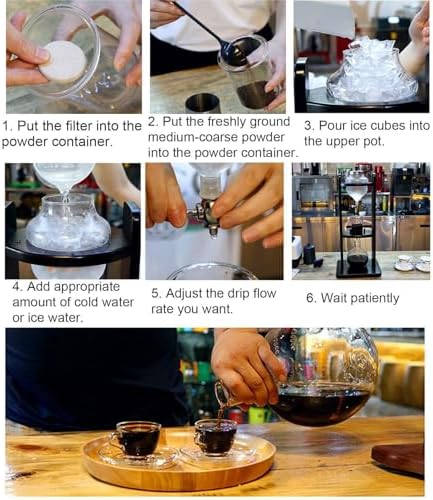 1. Put the filter into the powder container.

2. Put the freshly ground medium-coarse powder into the powder container.

3. Pour ice cubes into the upper pot.

4. Add appropriate amount of cold water or ice water.

5. Adjust the drip flow rate you want.

6. Wait patiently