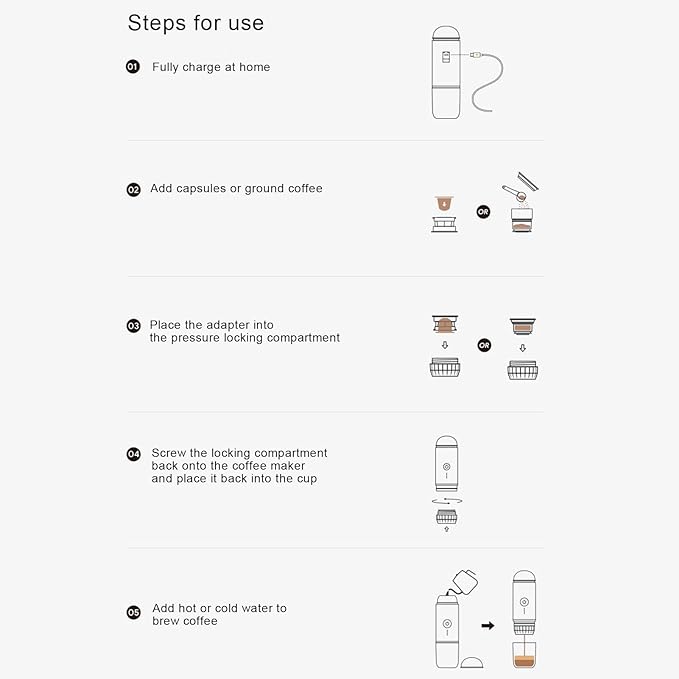 Steps for use

01 Fully charge at home

02 Add capsules or ground coffee

OR

03 Place the adapter into the pressure locking compartment

OR

04 Screw the locking compartment back onto the coffee maker and place it back into the cup

05 Add hot or cold water to brew coffee