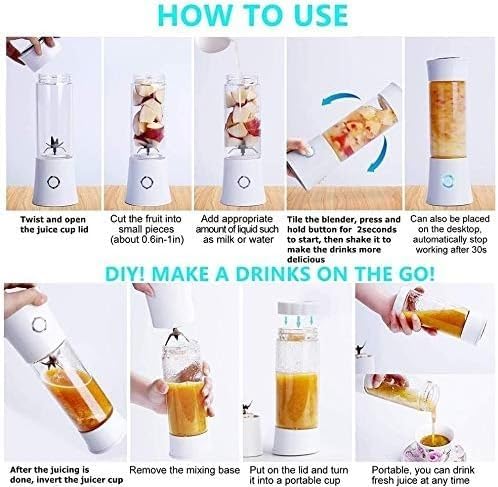 HOW TO USE

Twist and open the juice cup lid

Cut the fruit into small pieces (about 0.6in-1in)

Add appropriate amount of liquid such as milk or water

Tile the blender, press and hold button for 2seconds to start, then shake it to make the drinks more delicious

Can also be placed on the desktop, automatically stop working after 30s

DIY! MAKE A DRINKS ON THE GO!

After the juicing is done, invert the juicer cup

Remove the mixing base

Put on the lid and turn it into a portable cup

Portable, you can drink fresh juice at any time