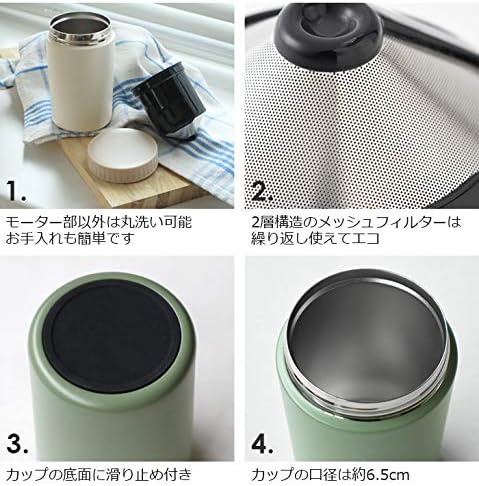 1.

モーター部以外は丸洗い可能
お手入れも簡単です

2.

2層構造のメッシュフィルターは
繰り返し使えてエコ

3.

カップの底面に滑り止め付き

4.

カップの口径は約6.5cm