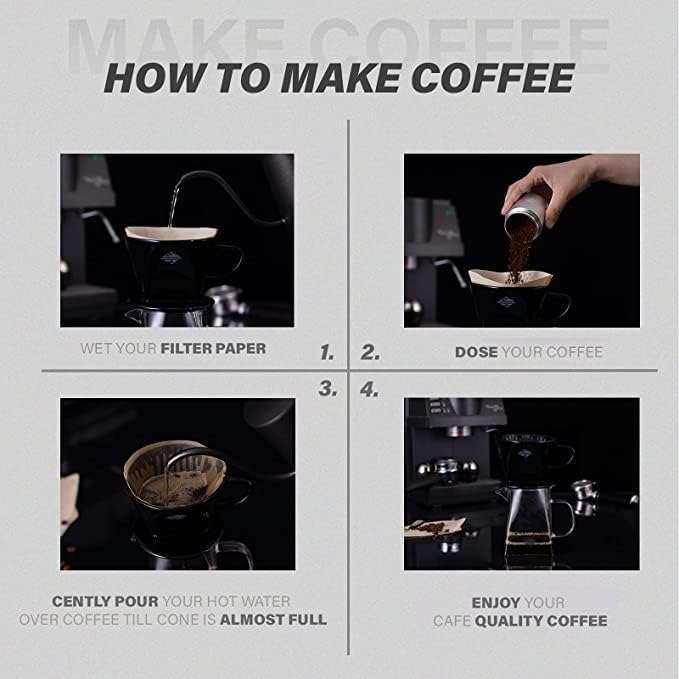 MAKE COFFEE

HOW TO MAKE COFFEE

WET YOUR FILTER PAPER

1.

2.

DOSE YOUR COFFEE

3.

4.

CENTLY POUR YOUR HOT WATER OVER COFFEE TILL CONE IS ALMOST FULL

ENJOY YOUR CAFE QUALITY COFFEE