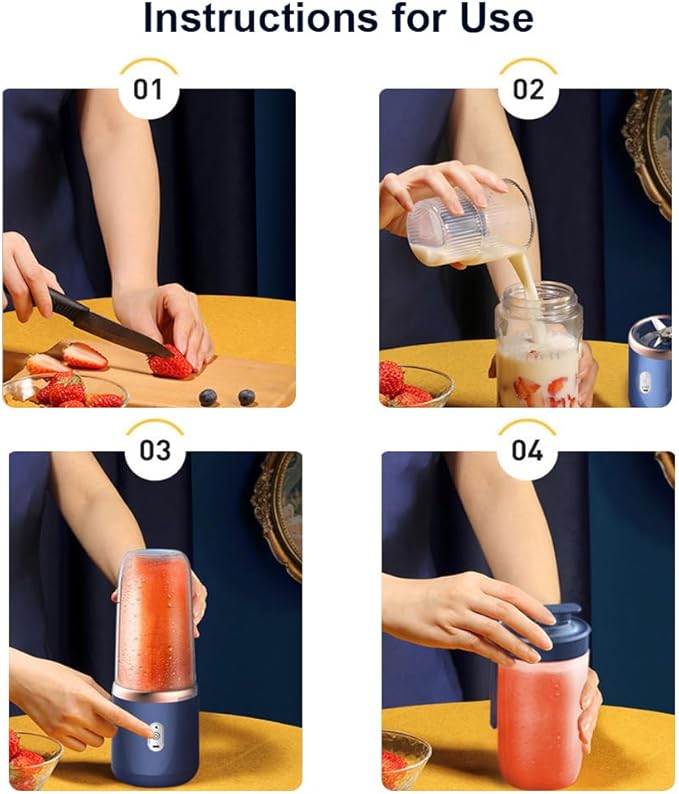 Instructions for Use

01

02

03

04