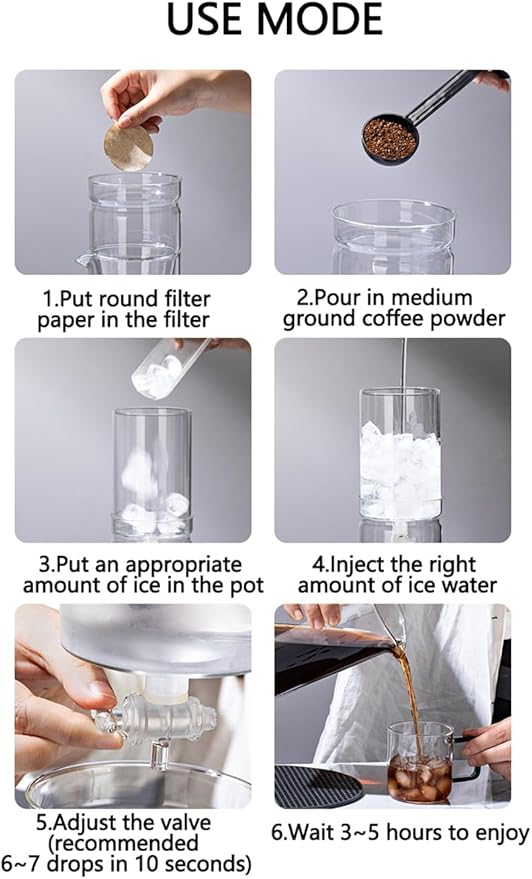 USE MODE

1.Put round filter paper in the filter

2.Pour in medium ground coffee powder

3.Put an appropriate amount of ice in the pot

4.Inject the right amount of ice water

5.Adjust the valve (recommended 6~7 drops in 10 seconds)

6.Wait 3~5 hours to enjoy