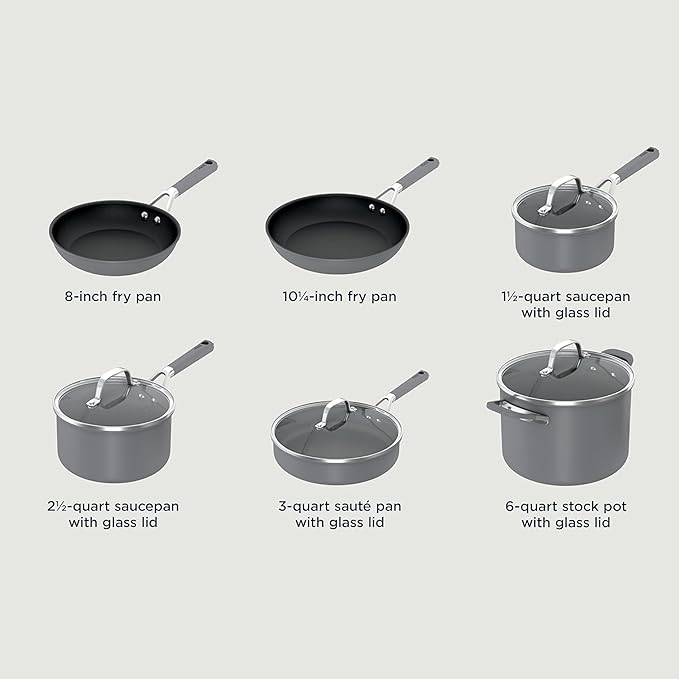 8-inch fry pan

10¼-inch fry pan

1½-quart saucepan with glass lid

2½-quart saucepan with glass lid

3-quart sauté pan with glass lid

6-quart stock pot with glass lid