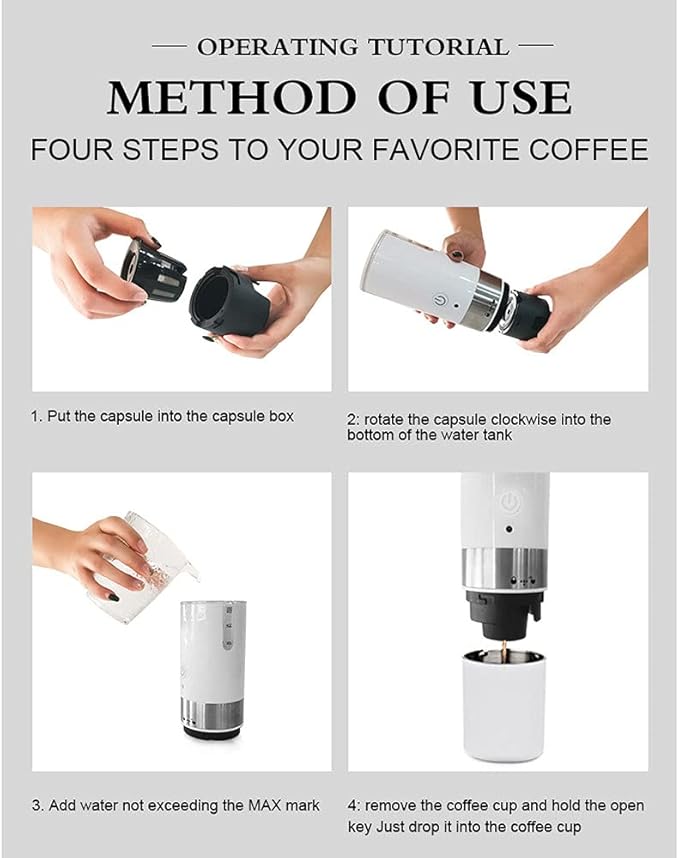 — OPERATING TUTORIAL —

METHOD OF USE

FOUR STEPS TO YOUR FAVORITE COFFEE

1. Put the capsule into the capsule box

2: rotate the capsule clockwise into the bottom of the water tank

3. Add water not exceeding the MAX mark

4: remove the coffee cup and hold the open key Just drop it into the coffee cup