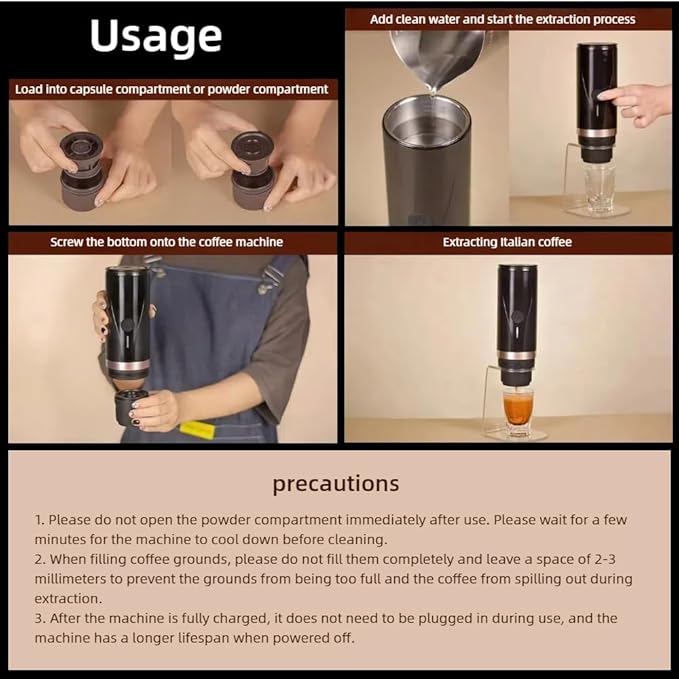 Usage

Load into capsule compartment or powder compartment

Add clean water and start the extraction process

Screw the bottom onto the coffee machine

Extracting Italian coffee

precautions

1. Please do not open the powder compartment immediately after use. Please wait for a few minutes for the machine to cool down before cleaning.
2. When filling coffee grounds, please do not fill them completely and leave a space of 2-3 millimeters to prevent the grounds from being too full and the coffee from spilling out during extraction.
3. After the machine is fully charged, it does not need to be plugged in during use, and the machine has a longer lifespan when powered off.