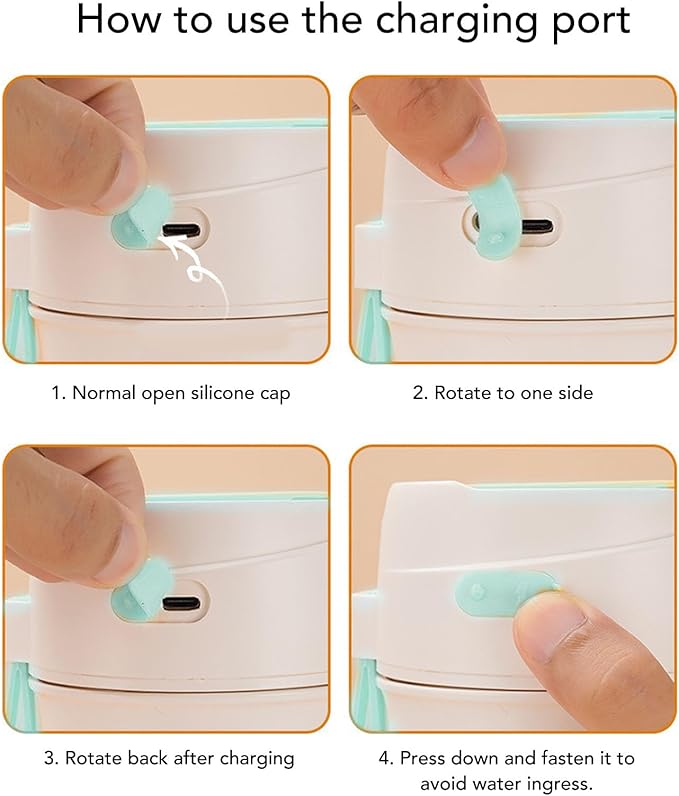 How to use the charging port

1. Normal open silicone cap

2. Rotate to one side

3. Rotate back after charging

4. Press down and fasten it to avoid water ingress.