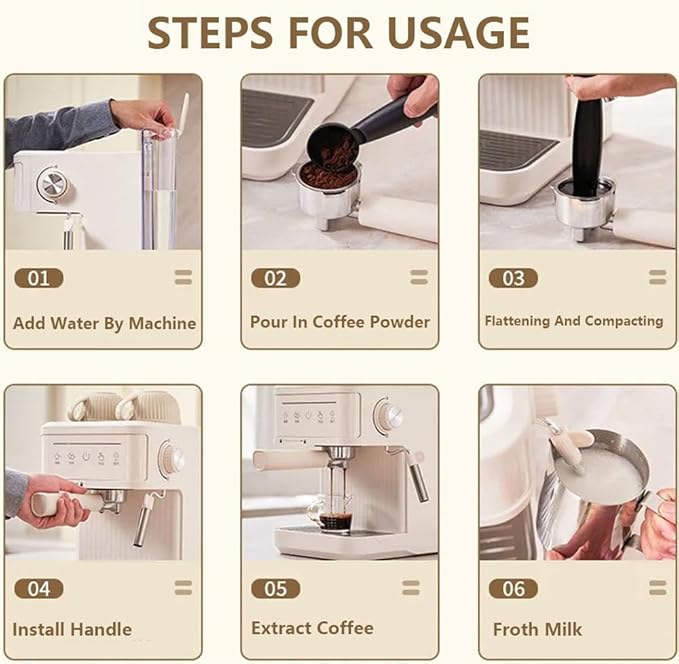 STEPS FOR USAGE

01
Add Water By Machine

02
Pour In Coffee Powder

03
Flattening And Compacting

04
Install Handle

05
Extract Coffee

06
Froth Milk