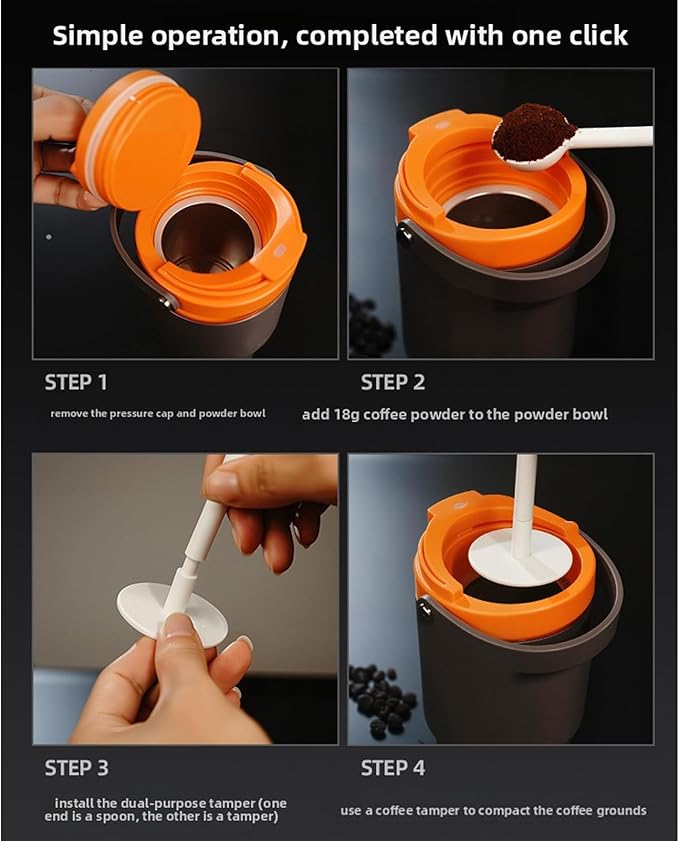 Simple operation, completed with one click

STEP 1

remove the pressure cap and powder bowl

STEP 2

add 18g coffee powder to the powder bowl

STEP 3

install the dual-purpose tamper (one end is a spoon, the other is a tamper)

STEP 4

use a coffee tamper to compact the coffee grounds