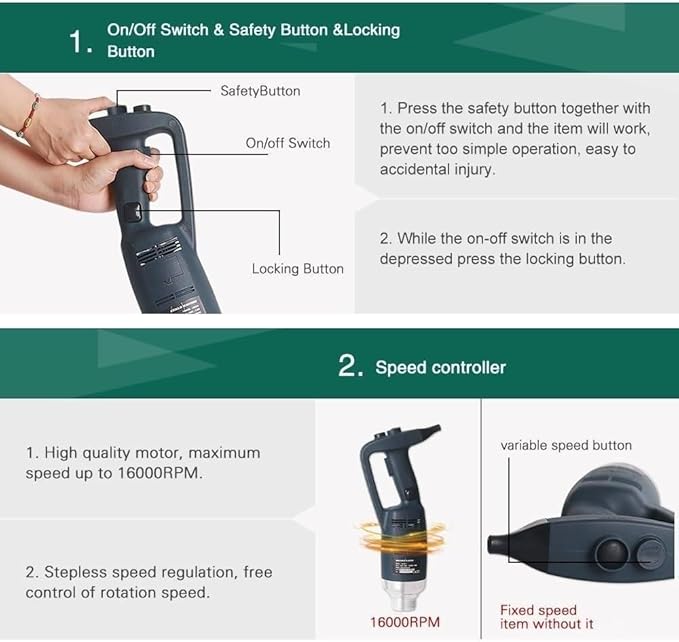 1. On/Off Switch & Safety Button &Locking Button

SafetyButton

On/off Switch

Locking Button

1. Press the safety button together with the on/off switch and the item will work, prevent too simple operation, easy to accidental injury.

2. While the on-off switch is in the depressed press the locking button.

2. Speed controller

1. High quality motor, maximum speed up to 16000RPM.

2. Stepless speed regulation, free control of rotation speed.

16000RPM

variable speed button

Fixed speed item without it