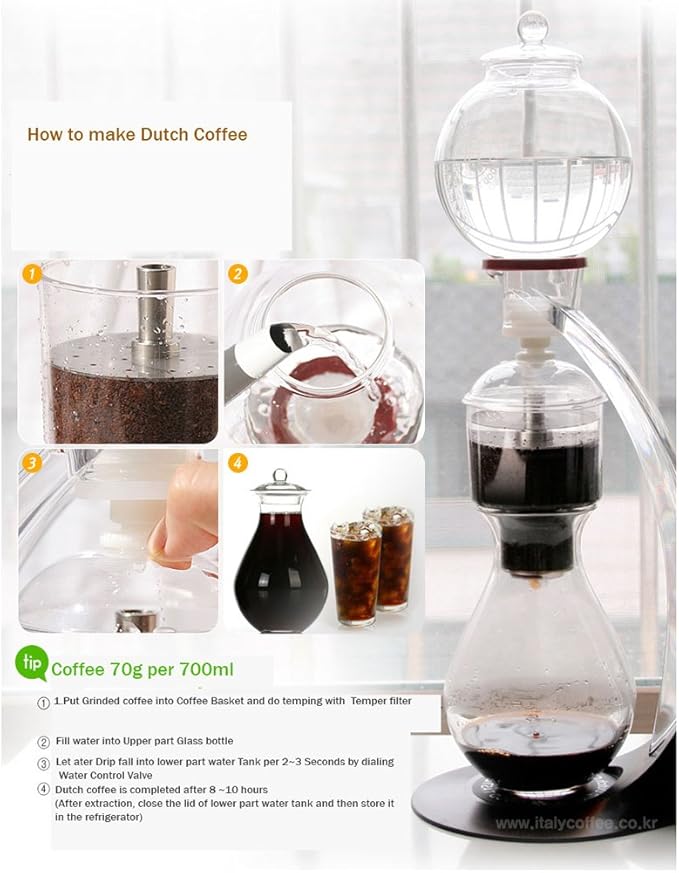 How to make Dutch Coffee

1

2

3

4

tip Coffee 70g per 700ml

① 1.Put Grinded coffee into Coffee Basket and do temping with Temper filter

② Fill water into Upper part Glass bottle

③ Let ater Drip fall into lower part water Tank per 2~3 Seconds by dialing Water Control Valve

④ Dutch coffee is completed after 8 ~10 hours (After extraction, close the lid of lower part water tank and then store it in the refrigerator)

www.italycoffee.co.kr