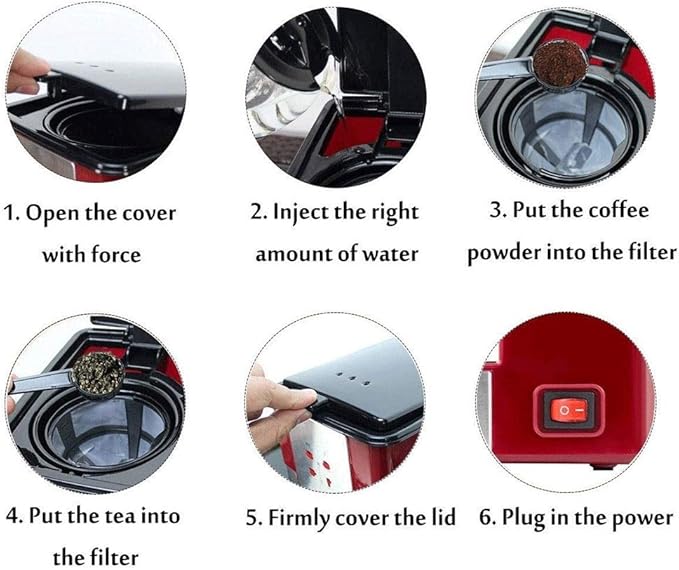 1. Open the cover with force

2. Inject the right amount of water

3. Put the coffee powder into the filter

4. Put the tea into the filter

5. Firmly cover the lid

6. Plug in the power