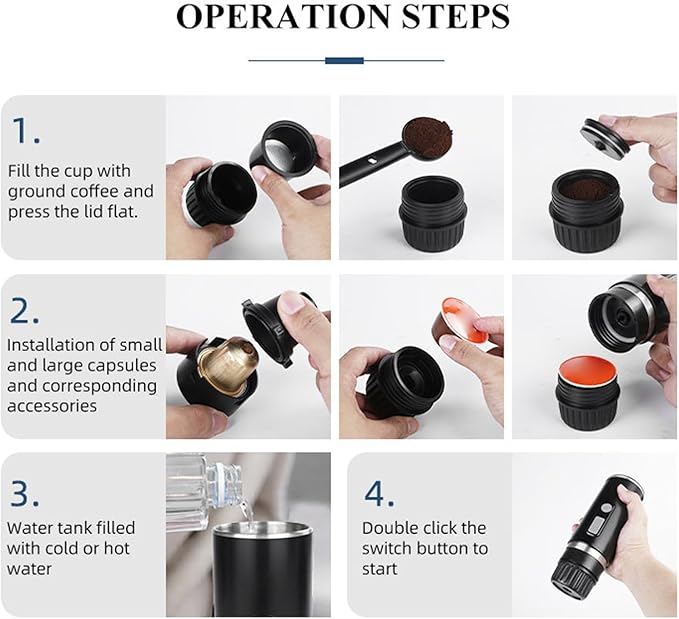 OPERATION STEPS

1.
Fill the cup with ground coffee and press the lid flat.

2.
Installation of small and large capsules and corresponding accessories

3.
Water tank filled with cold or hot water

4.
Double click the switch button to start