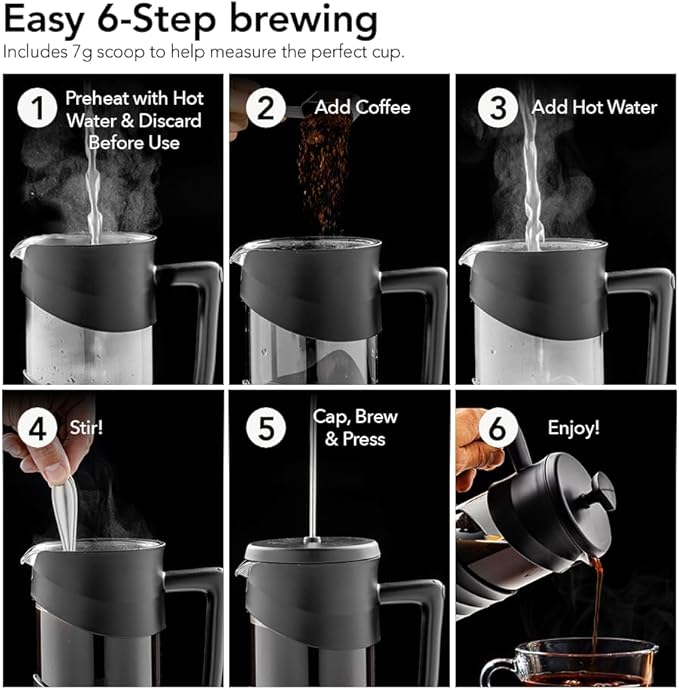 Easy 6-Step brewing
Includes 7g scoop to help measure the perfect cup.

1 Preheat with Hot Water & Discard Before Use

2 Add Coffee

3 Add Hot Water

4 Stir!

5 Cap, Brew & Press

6 Enjoy!