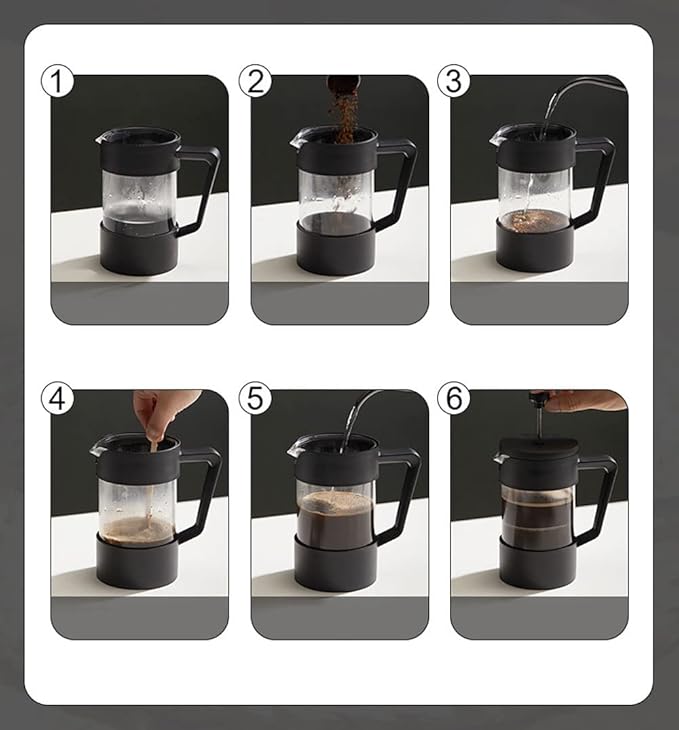 1
2
3
4
5
6