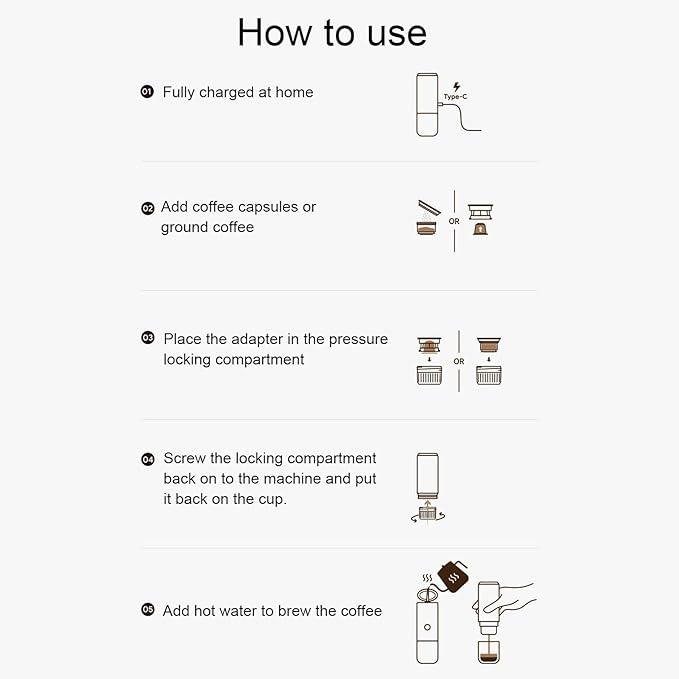 How to use

01 Fully charged at home

Type-C

02 Add coffee capsules or ground coffee

OR

03 Place the adapter in the pressure locking compartment

OR

04 Screw the locking compartment back on to the machine and put it back on the cup.

05 Add hot water to brew the coffee