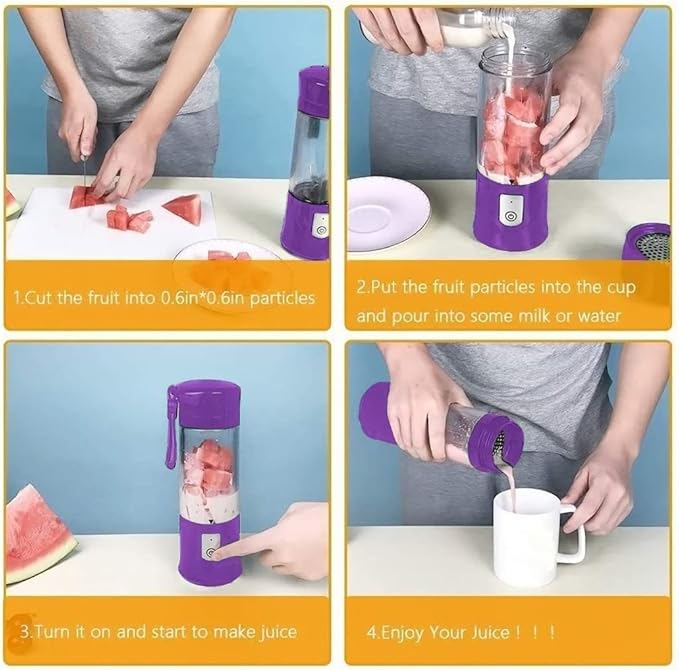 1.Cut the fruit into 0.6in*0.6in particles

2.Put the fruit particles into the cup and pour into some milk or water

3.Turn it on and start to make juice

4.Enjoy Your Juice！！！