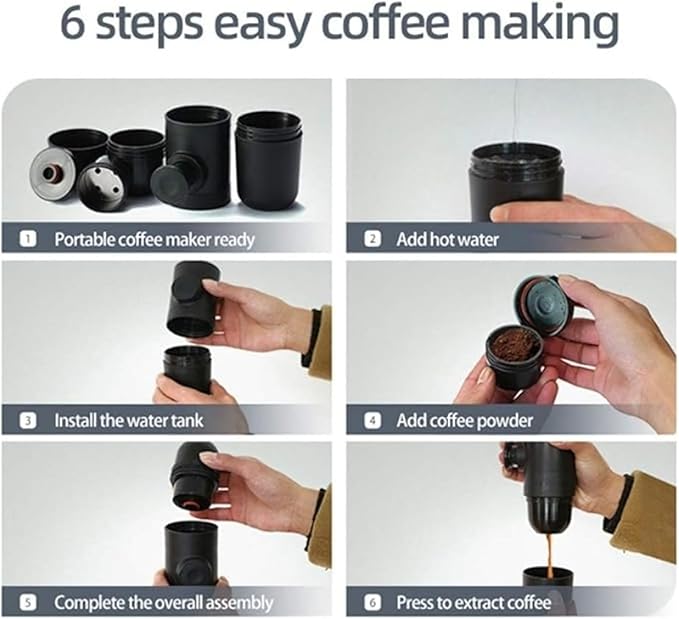 6 steps easy coffee making

1 Portable coffee maker ready

2 Add hot water

3 Install the water tank

4 Add coffee powder

5 Complete the overall assembly

6 Press to extract coffee