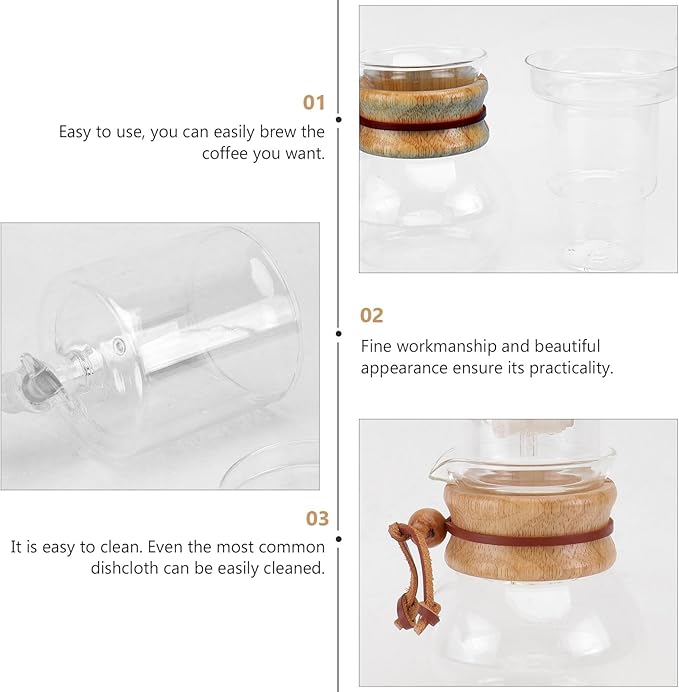 01

Easy to use, you can easily brew the coffee you want.

02

Fine workmanship and beautiful appearance ensure its practicality.

03

It is easy to clean. Even the most common dishcloth can be easily cleaned.