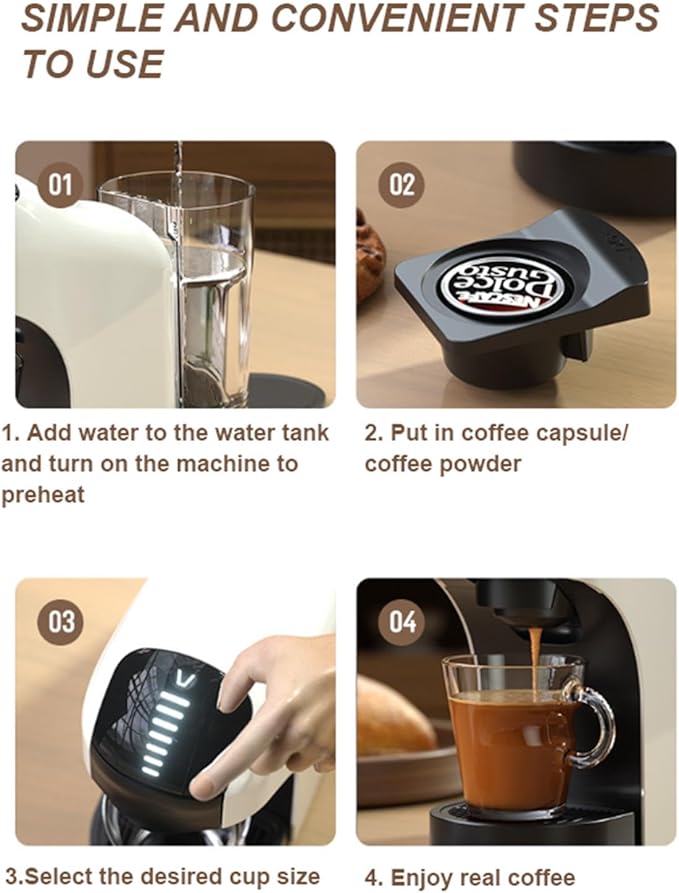 SIMPLE AND CONVENIENT STEPS TO USE

01

02

NESCAFÉ Dolce Gusto

1. Add water to the water tank and turn on the machine to preheat

2. Put in coffee capsule/ coffee powder

03

04

3.Select the desired cup size

4. Enjoy real coffee