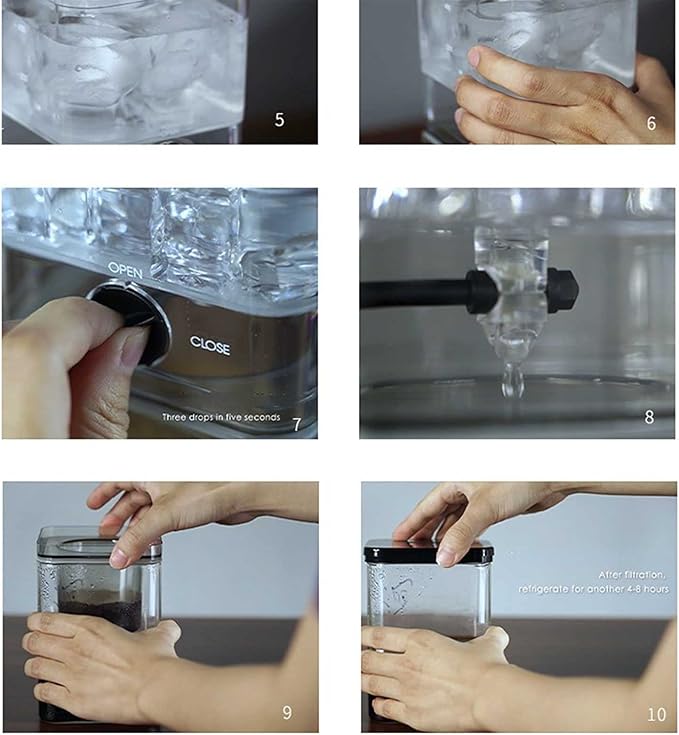 5

6

OPEN

CLOSE

Three drops in five seconds

7

8

9

After filtration, refrigerate for another 4-8 hours

10