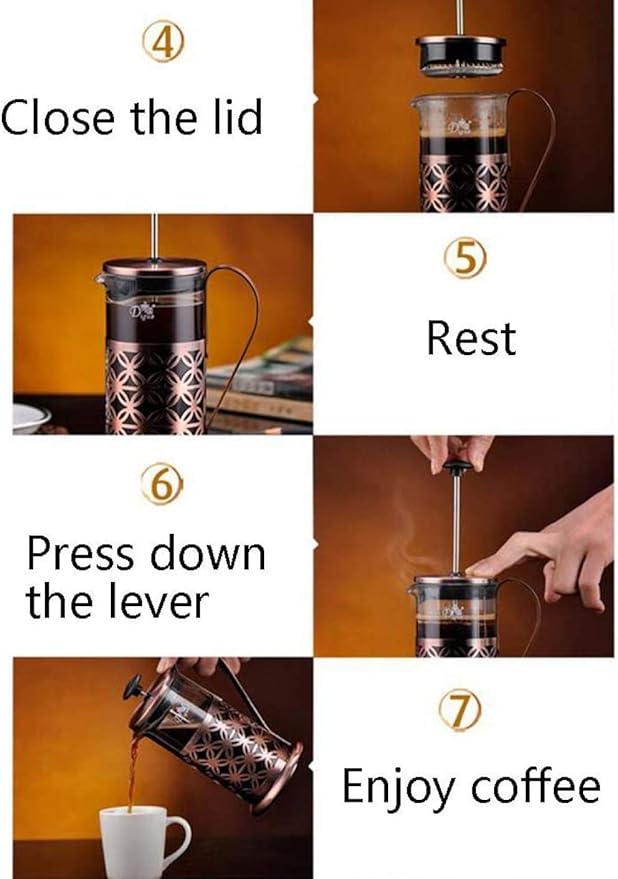 ④
Close the lid

⑤
Rest

⑥
Press down the lever

⑦
Enjoy coffee