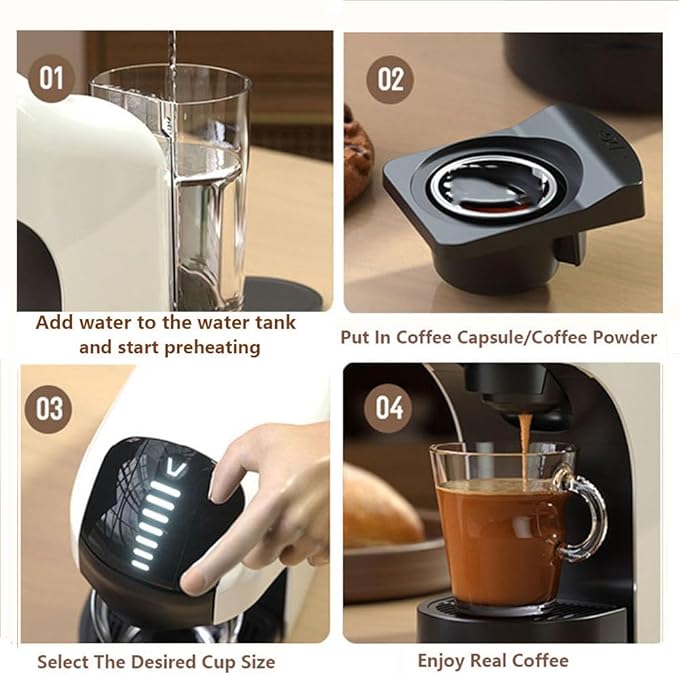 01

Add water to the water tank and start preheating

02

Put In Coffee Capsule/Coffee Powder

03

Select The Desired Cup Size

04

Enjoy Real Coffee