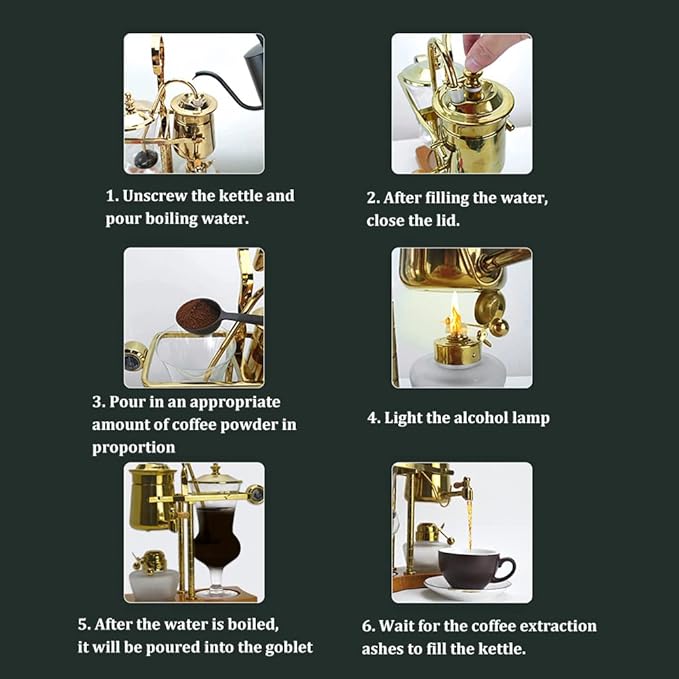 1. Unscrew the kettle and pour boiling water.

2. After filling the water, close the lid.

3. Pour in an appropriate amount of coffee powder in proportion

4. Light the alcohol lamp

5. After the water is boiled, it will be poured into the goblet

6. Wait for the coffee extraction ashes to fill the kettle.