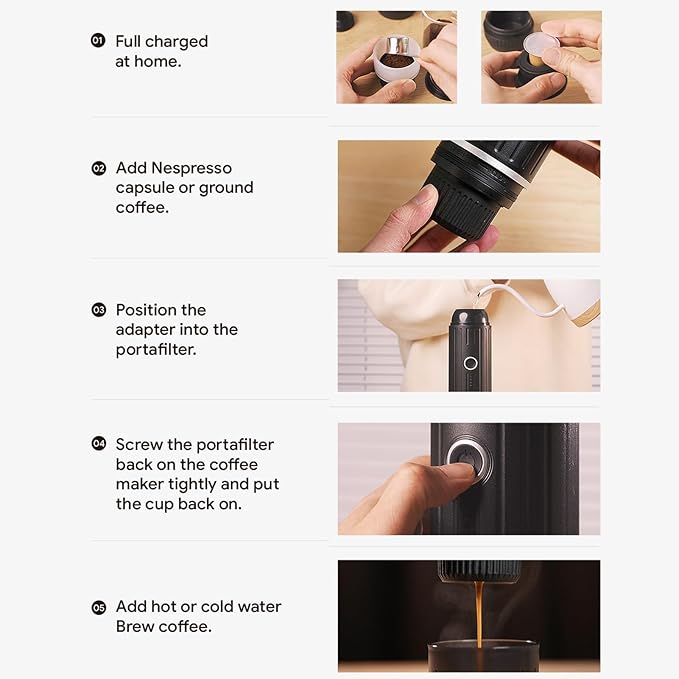 01 Full charged at home.

02 Add Nespresso capsule or ground coffee.

03 Position the adapter into the portafilter.

04 Screw the portafilter back on the coffee maker tightly and put the cup back on.

05 Add hot or cold water Brew coffee.