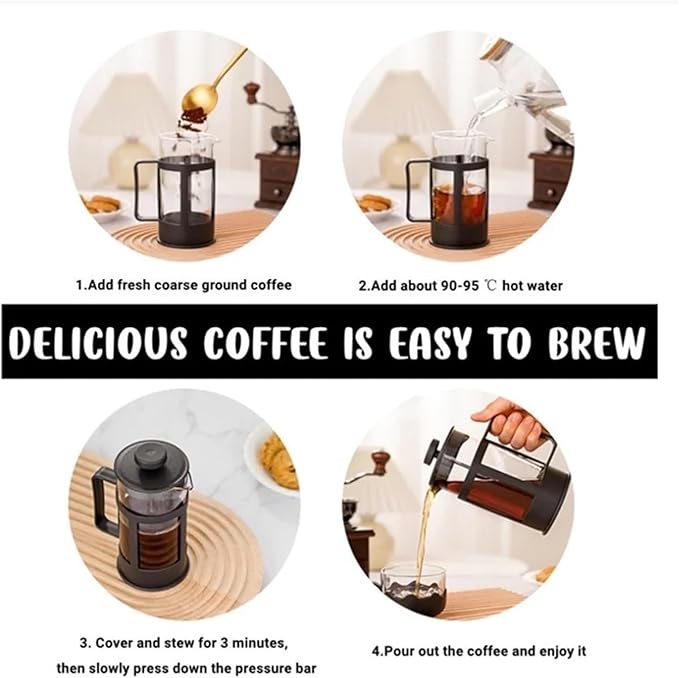 1.Add fresh coarse ground coffee

2.Add about 90-95 ℃ hot water

DELICIOUS COFFEE IS EASY TO BREW

3. Cover and stew for 3 minutes, then slowly press down the pressure bar

4.Pour out the coffee and enjoy it