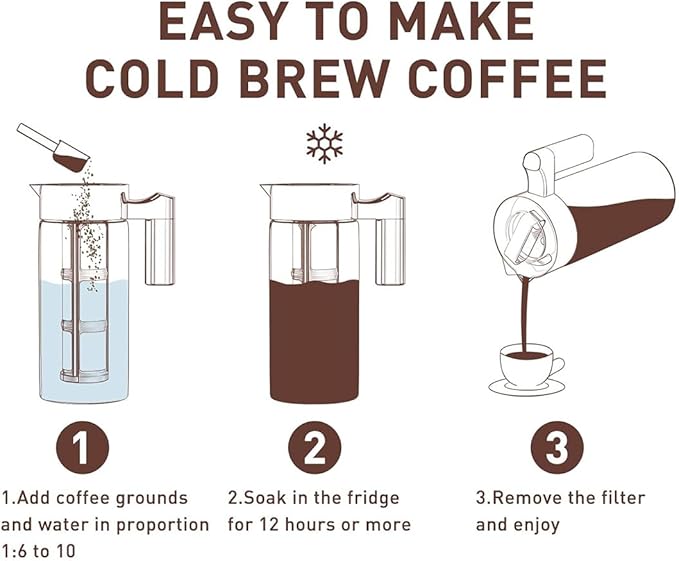 EASY TO MAKE
COLD BREW COFFEE

1

1.Add coffee grounds and water in proportion 1:6 to 10

2

2.Soak in the fridge for 12 hours or more

3

3.Remove the filter and enjoy