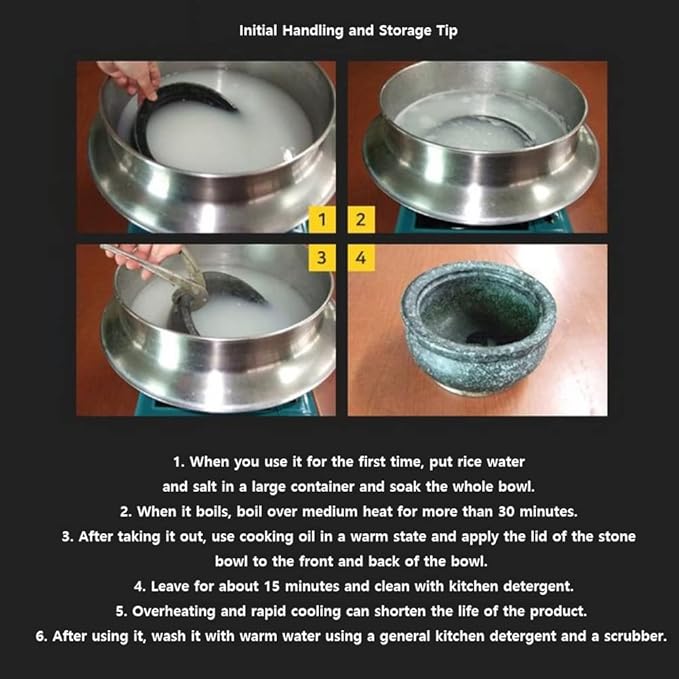 Initial Handling and Storage Tip

1

2

3

4

1. When you use it for the first time, put rice water and salt in a large container and soak the whole bowl.
2. When it boils, boil over medium heat for more than 30 minutes.
3. After taking it out, use cooking oil in a warm state and apply the lid of the stone bowl to the front and back of the bowl.
4. Leave for about 15 minutes and clean with kitchen detergent.
5. Overheating and rapid cooling can shorten the life of the product.
6. After using it, wash it with warm water using a general kitchen detergent and a scrubber.