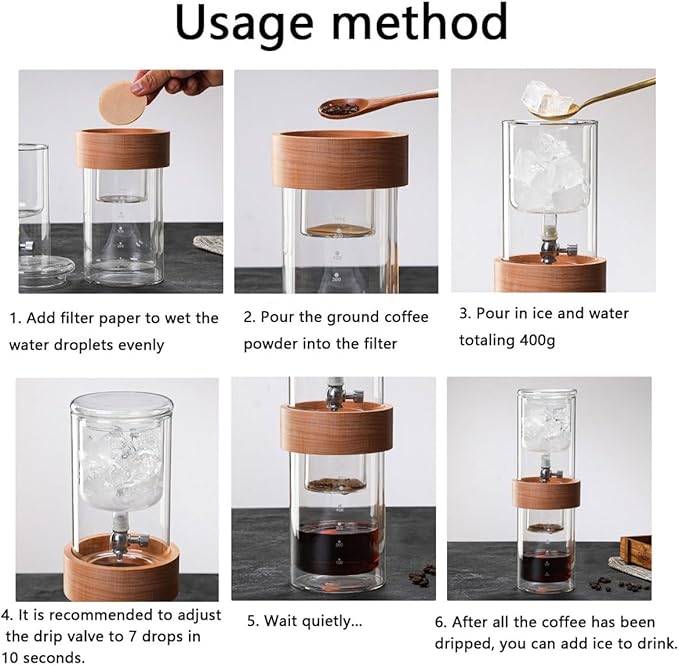 Usage method

1. Add filter paper to wet the water droplets evenly

2. Pour the ground coffee powder into the filter

3. Pour in ice and water totaling 400g

4. It is recommended to adjust the drip valve to 7 drops in 10 seconds.

5. Wait quietly...

6. After all the coffee has been dripped, you can add ice to drink.