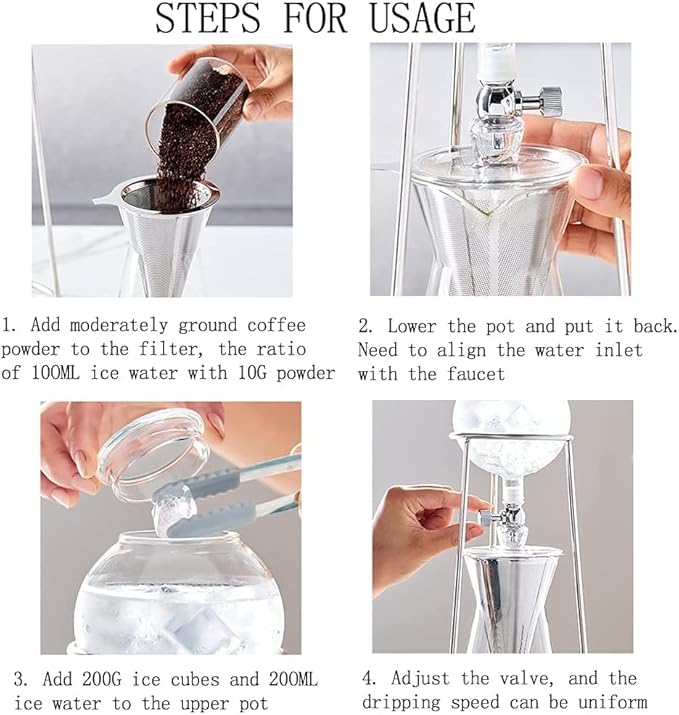 STEPS FOR USAGE

1. Add moderately ground coffee powder to the filter, the ratio of 100ML ice water with 10G powder

2. Lower the pot and put it back. Need to align the water inlet with the faucet

3. Add 200G ice cubes and 200ML ice water to the upper pot

4. Adjust the valve, and the dripping speed can be uniform