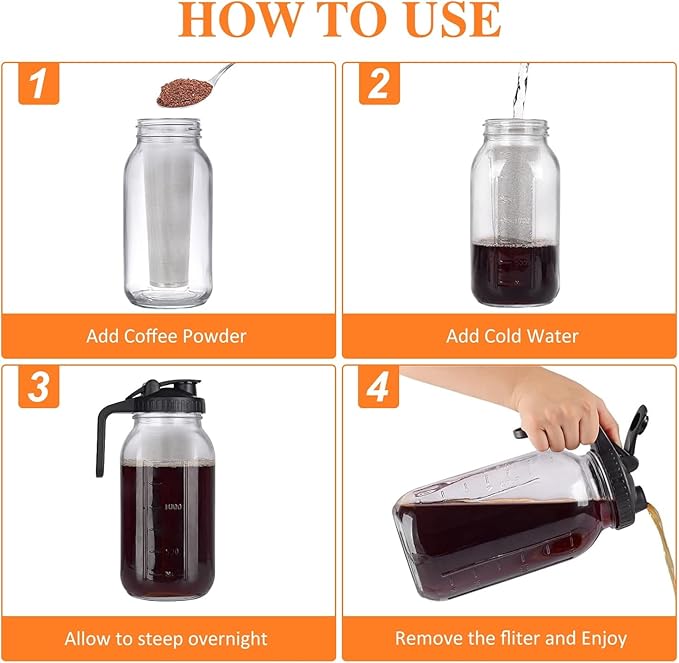 HOW TO USE

1

Add Coffee Powder

2

Add Cold Water

3

1000

Allow to steep overnight

4

Remove the fliter and Enjoy