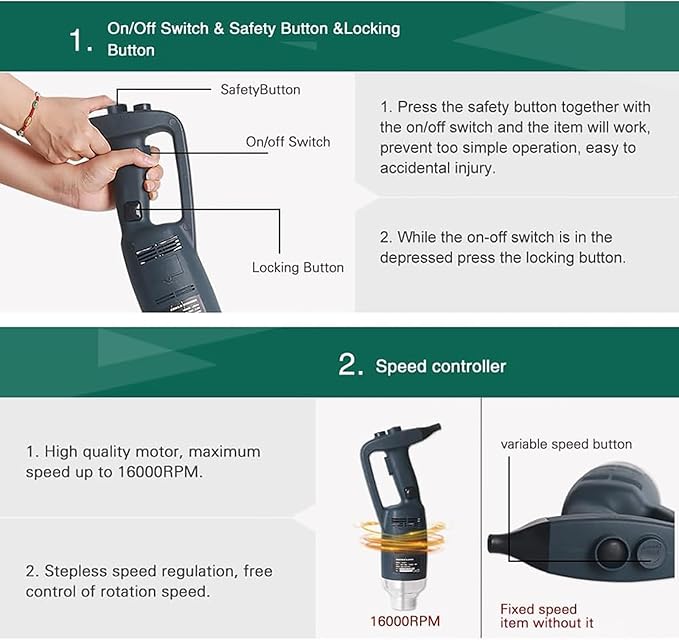 1. On/Off Switch & Safety Button &Locking Button

SafetyButton

On/off Switch

Locking Button

1. Press the safety button together with the on/off switch and the item will work, prevent too simple operation, easy to accidental injury.

2. While the on-off switch is in the depressed press the locking button.

2. Speed controller

1. High quality motor, maximum speed up to 16000RPM.

2. Stepless speed regulation, free control of rotation speed.

16000RPM

variable speed button

Fixed speed item without it