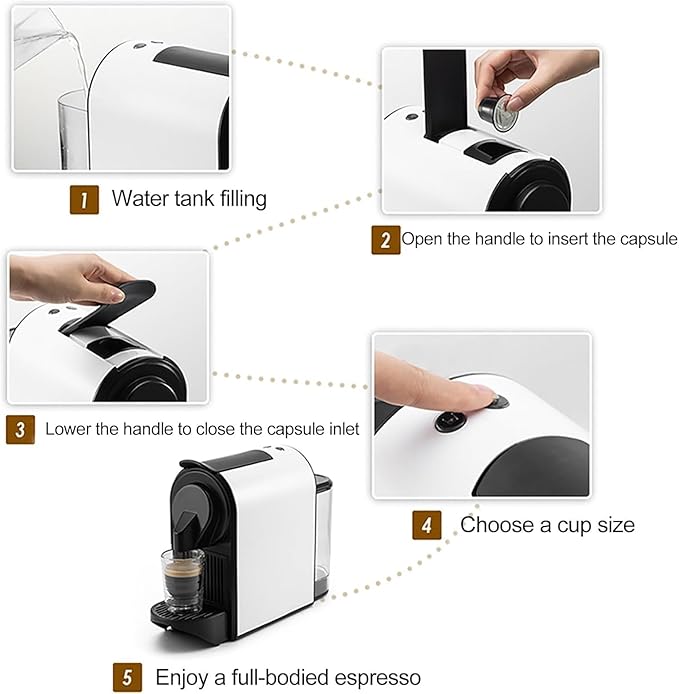 1 Water tank filling

2 Open the handle to insert the capsule

3 Lower the handle to close the capsule inlet

4 Choose a cup size

5 Enjoy a full-bodied espresso