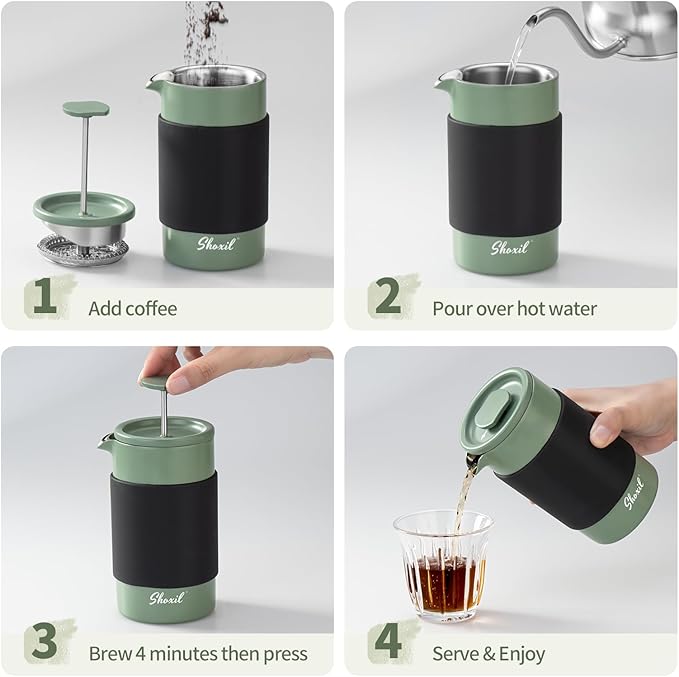 Shoxil

1 Add coffee

Shoxil

2 Pour over hot water

Shoxil

3 Brew 4 minutes then press

Shoxil

4 Serve & Enjoy