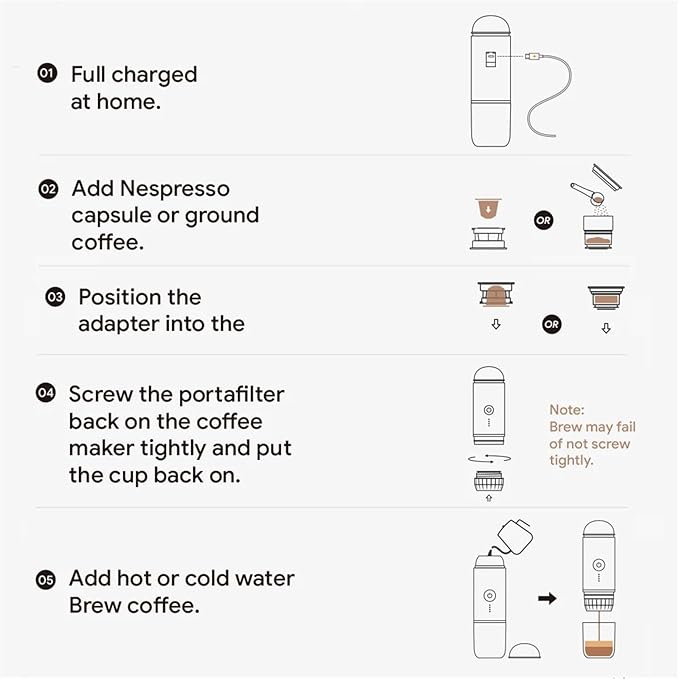 01 Full charged at home.

02 Add Nespresso capsule or ground coffee.

OR

03 Position the adapter into the

OR

04 Screw the portafilter back on the coffee maker tightly and put the cup back on.

Note: Brew may fail of not screw tightly.

05 Add hot or cold water Brew coffee.