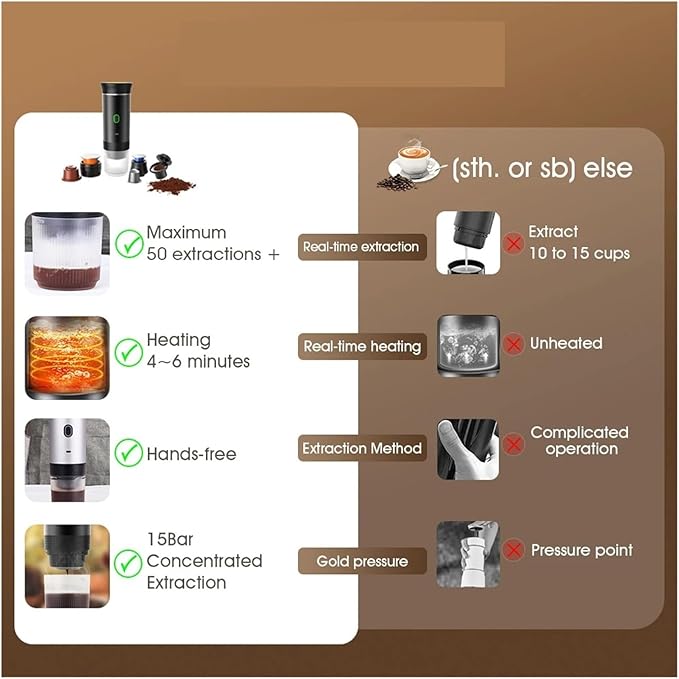 (sth. or sb) else

Maximum 50 extractions +

Real-time extraction

Extract 10 to 15 cups

Heating 4~6 minutes

Real-time heating

Unheated

Hands-free

Extraction Method

Complicated operation

15Bar Concentrated Extraction

Gold pressure

Pressure point