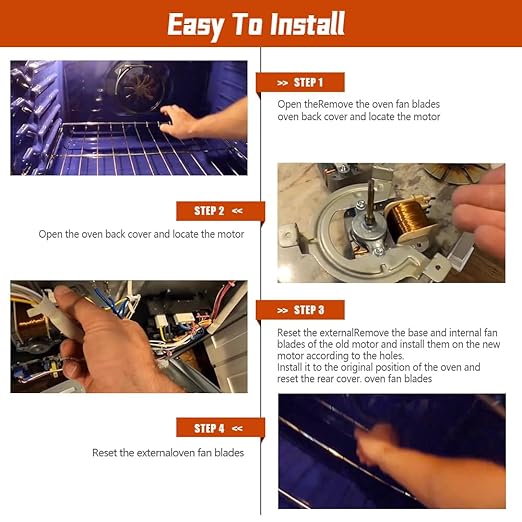 Easy To Install

>> STEP 1

Open theRemove the oven fan blades oven back cover and locate the motor

STEP 2 <<

Open the oven back cover and locate the motor

>> STEP 3

Reset the externalRemove the base and internal fan blades of the old motor and install them on the new motor according to the holes.
Install it to the original position of the oven and reset the rear cover. oven fan blades

STEP 4 <<

Reset the externaloven fan blades