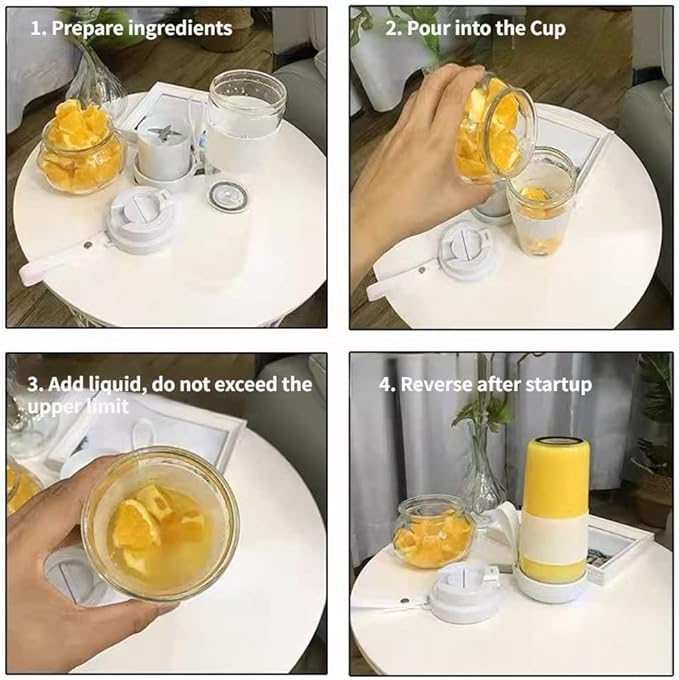 1. Prepare ingredients

2. Pour into the Cup

3. Add liquid, do not exceed the upper limit

4. Reverse after startup