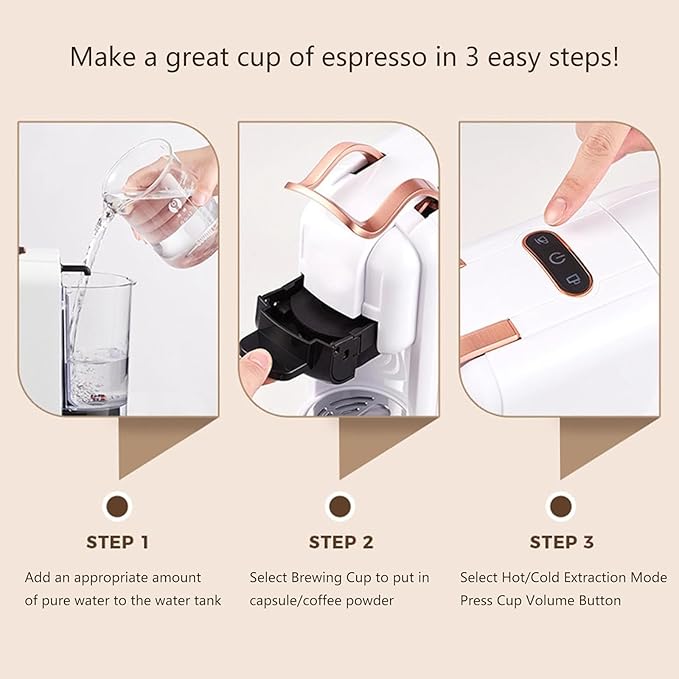 Make a great cup of espresso in 3 easy steps!

STEP 1

Add an appropriate amount of pure water to the water tank

STEP 2

Select Brewing Cup to put in capsule/coffee powder

STEP 3

Select Hot/Cold Extraction Mode
Press Cup Volume Button