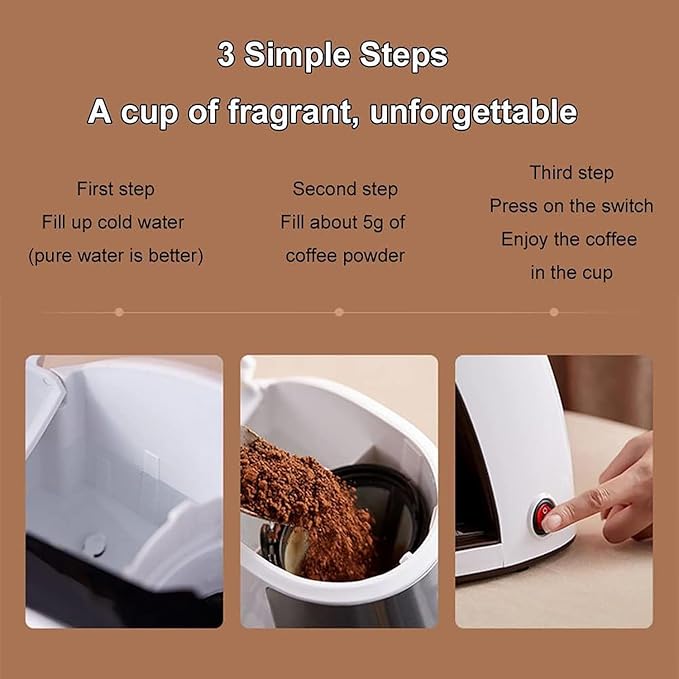 3 Simple Steps

A cup of fragrant, unforgettable

First step
Fill up cold water
(pure water is better)

Second step
Fill about 5g of
coffee powder

Third step
Press on the switch
Enjoy the coffee
in the cup