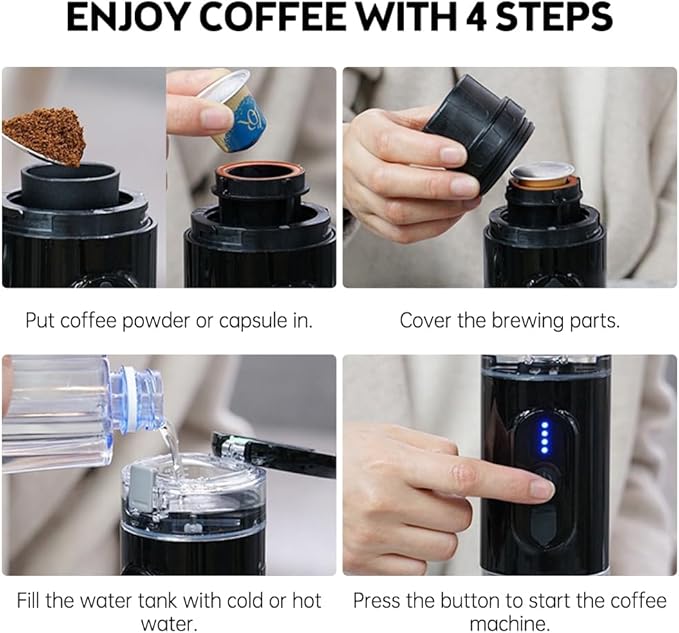 ENJOY COFFEE WITH 4 STEPS

Put coffee powder or capsule in.

Cover the brewing parts.

Fill the water tank with cold or hot water.

Press the button to start the coffee machine.